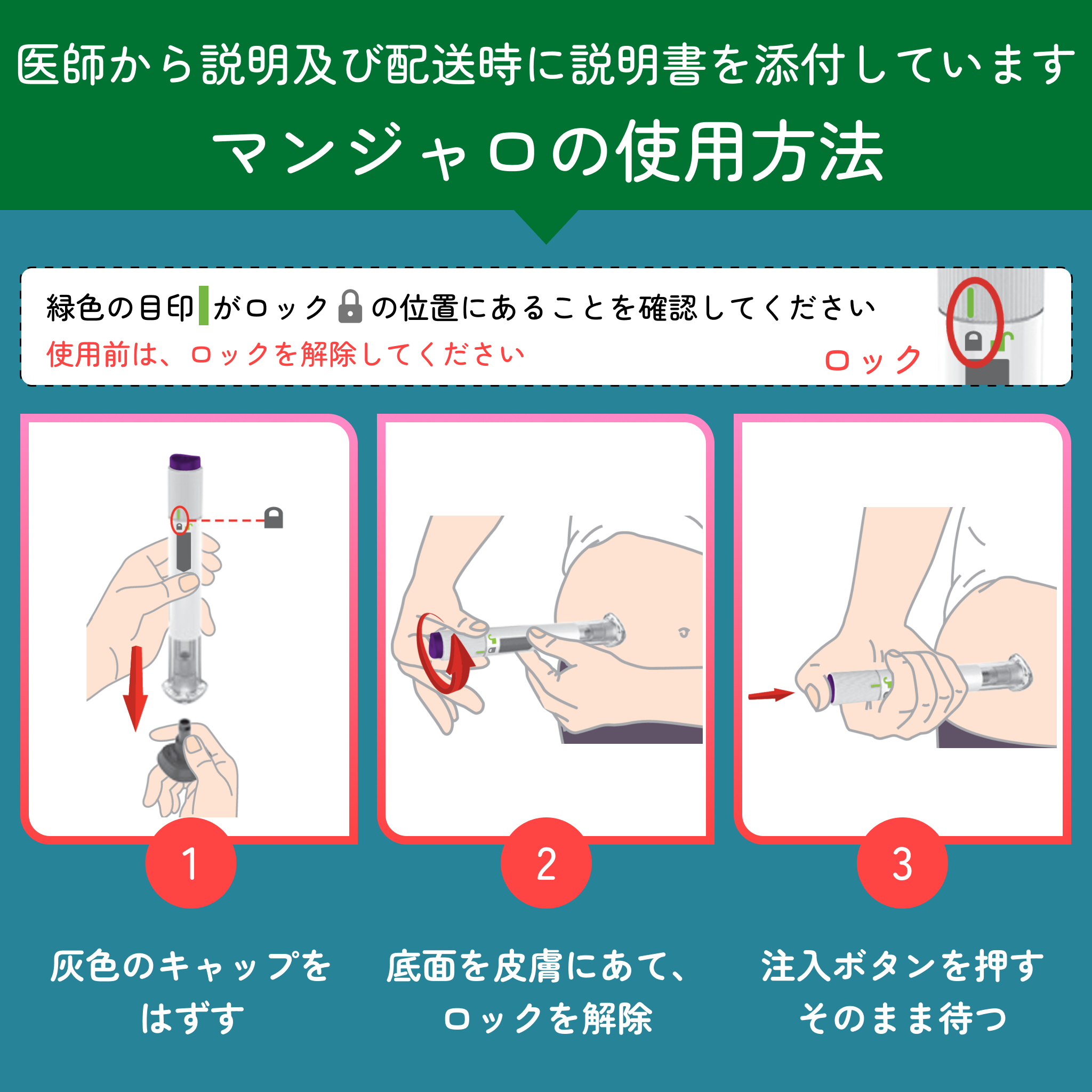 医師から説明及び配送時に説明書を添付しています

マンジャロの使用方法

緑色の目印がロックの位置にあることを確認してください
使用前は、ロックを解除してください

ロック

1
灰色のキャップをはずす

2
底面を皮膚にあて、ロックを解除

3
注入ボタンを押すそのまま待つ